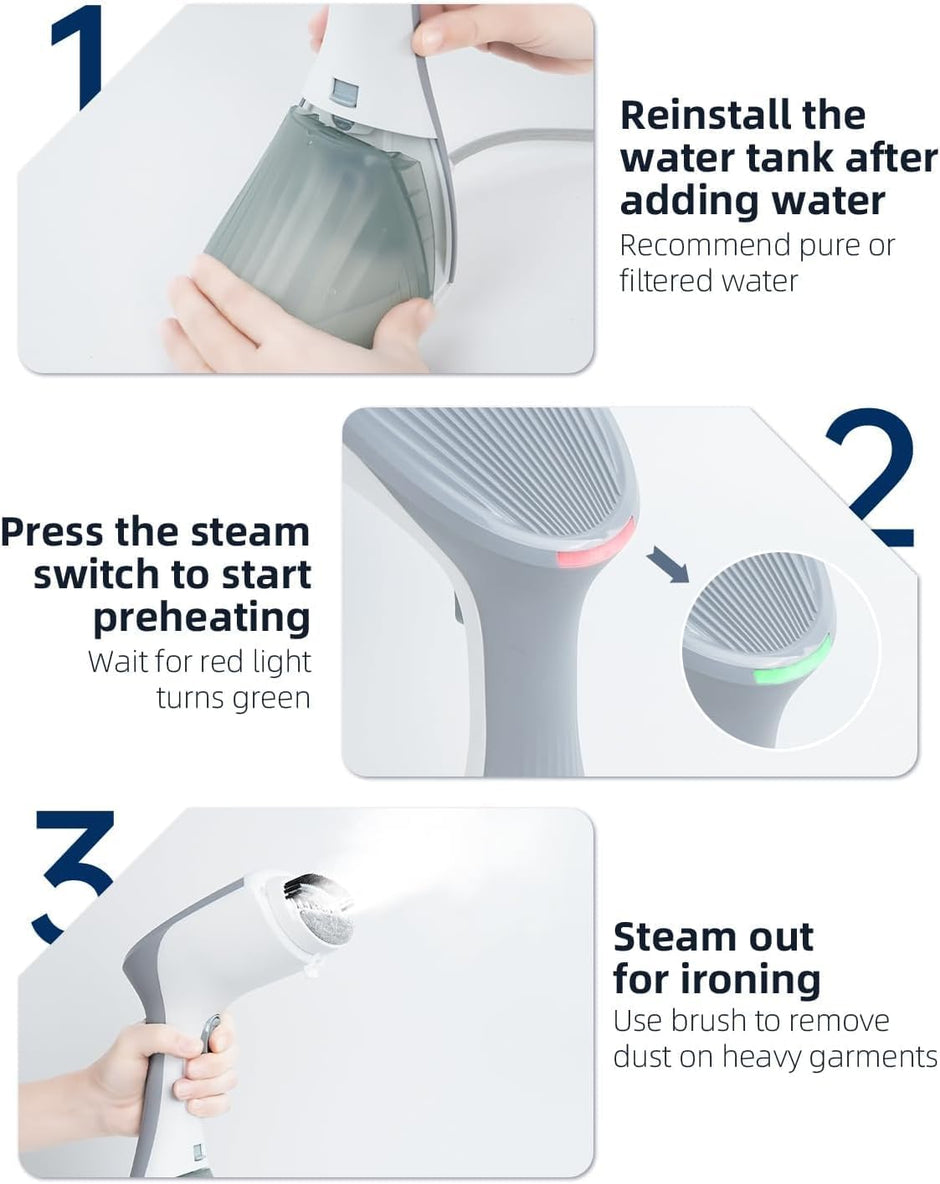 1

Reinstall the water tank after adding water

Recommend pure or filtered water

2

Press the steam switch to start preheating

Wait for red light turns green

3

Steam out for ironing

Use brush to remove dust on heavy garments